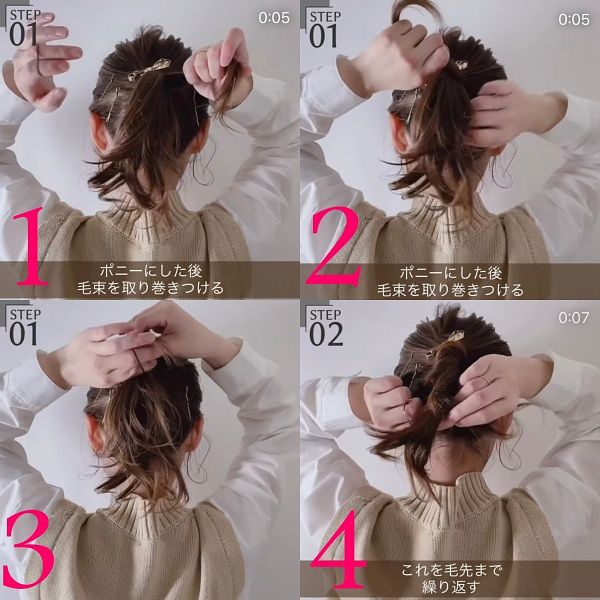 STEP 01
0:05
1
ポニーにした後
毛束を取り巻きつける

STEP 01
0:05
2
ポニーにした後
毛束を取り巻きつける

STEP 01
3

STEP 02
0:07
4
これを毛先まで
繰り返す