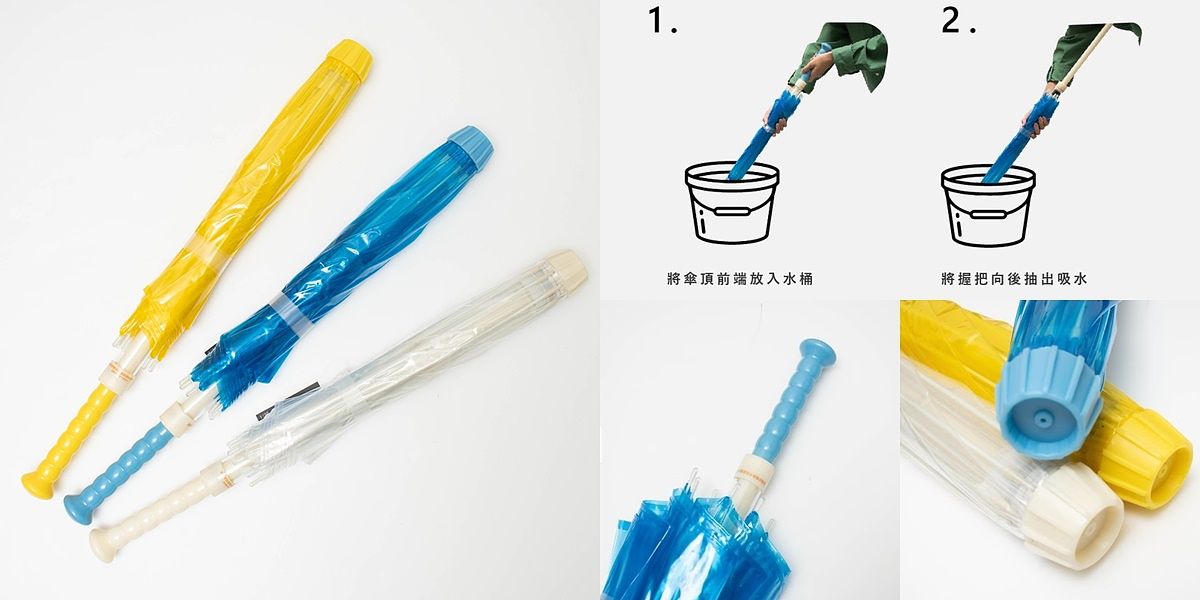 1.

將傘頂前端放入水桶

2.

將握把向後抽出吸水