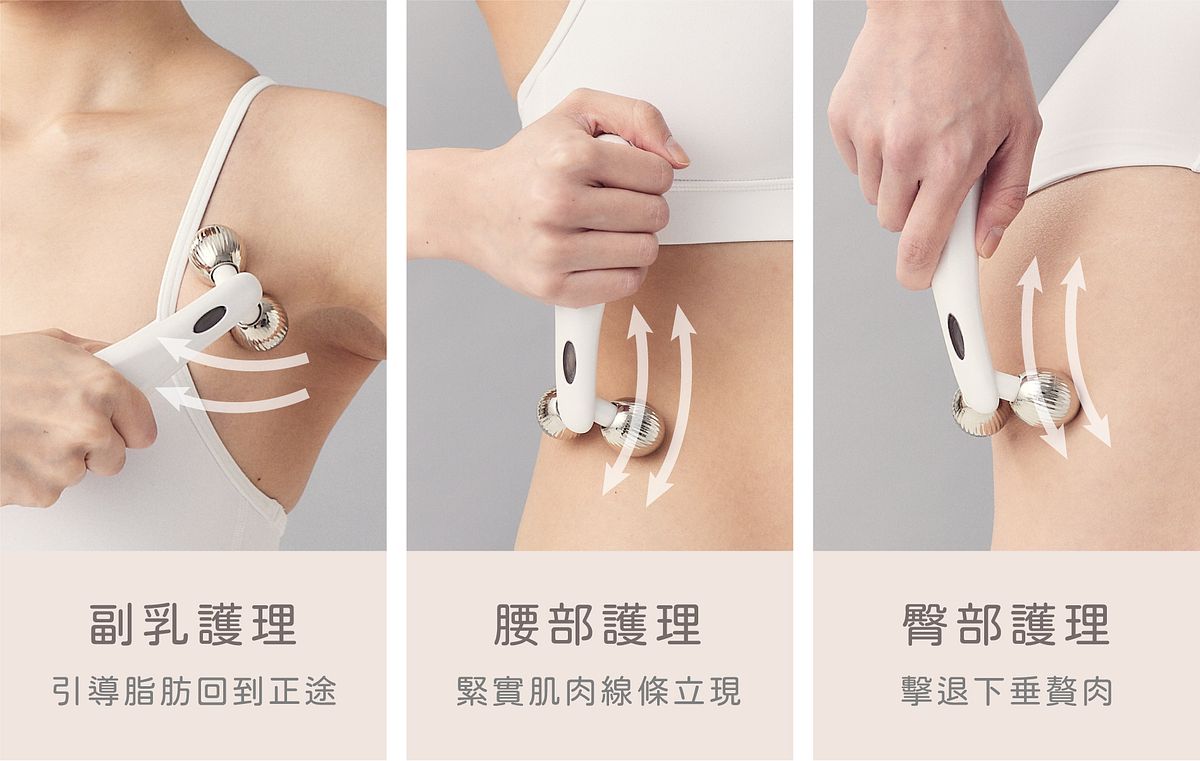 副乳護理
引導脂肪回到正途

腰部護理
緊實肌肉線條立現

臀部護理
擊退下垂贅肉