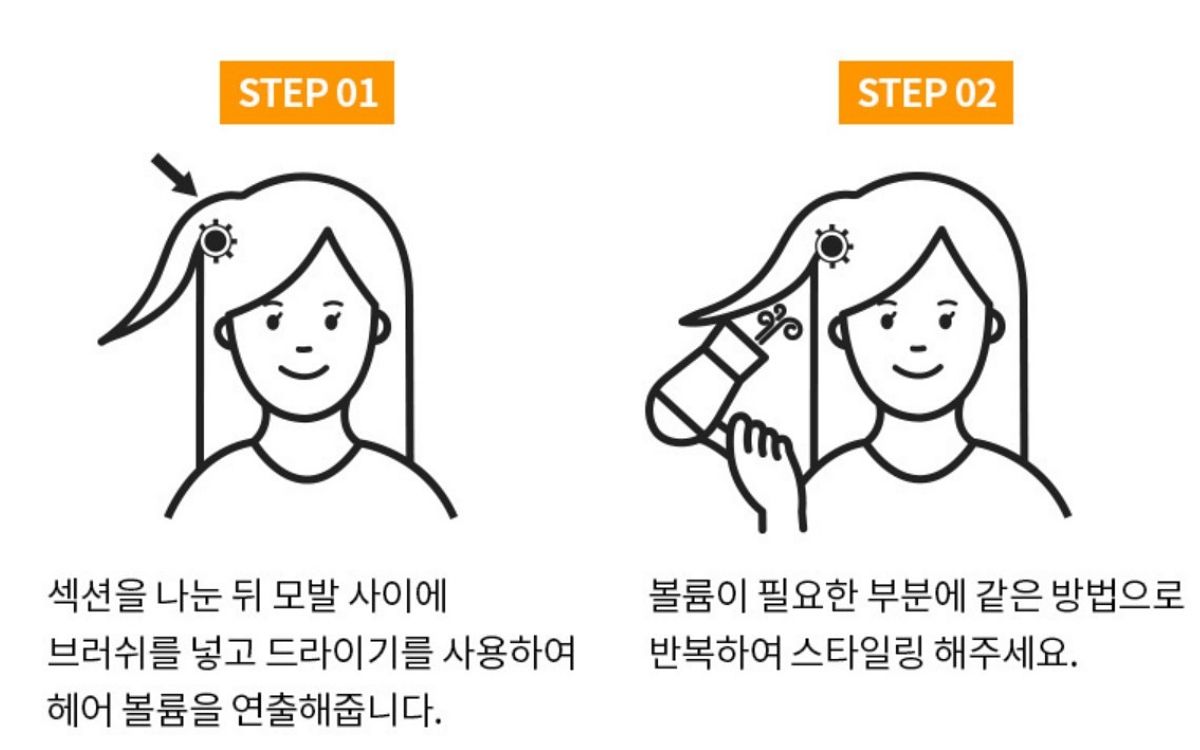 STEP 01

섹션을 나눈 뒤 모발 사이에 브러쉬를 넣고 드라이기를 사용하여 헤어 볼륨을 연출해줍니다.

STEP 02

볼륨이 필요한 부분에 같은 방법으로 반복하여 스타일링 해주세요.