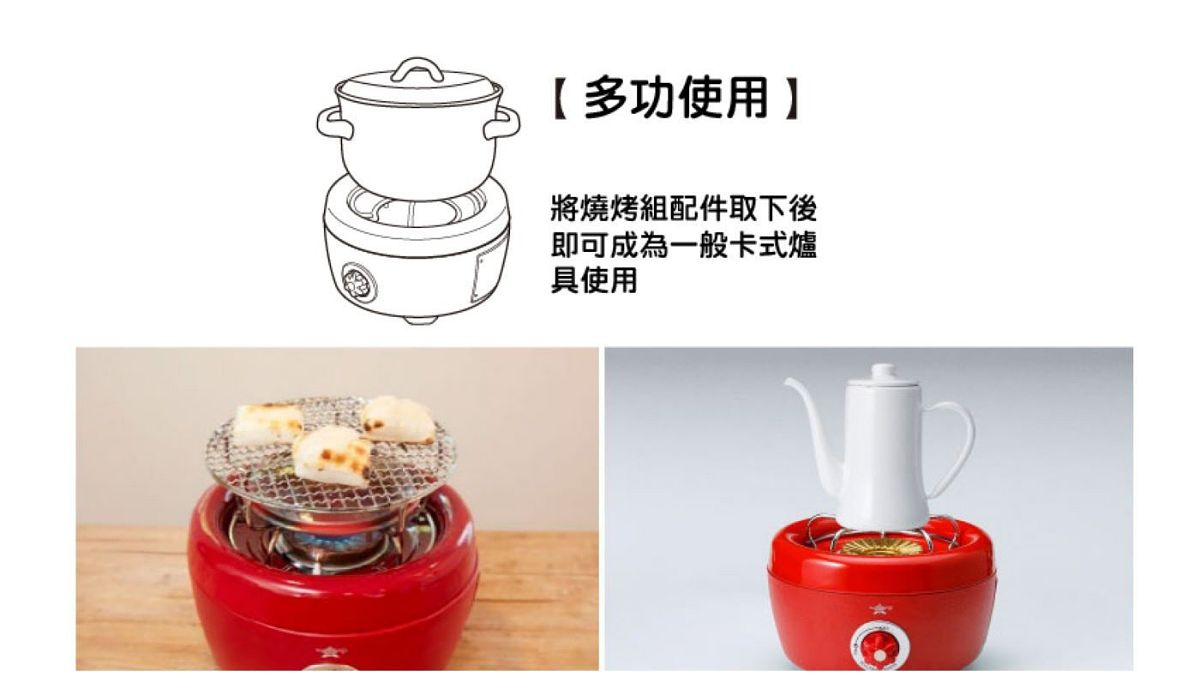 【 多功使用 】

將燒烤組配件取下後即可成為一般卡式爐具使用