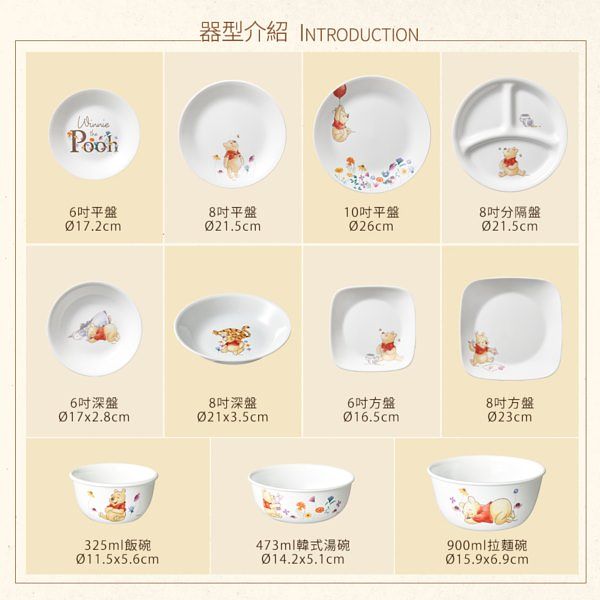 器型介紹 INTRODUCTION

Winnie the Pooh

6吋平盤
Ø17.2cm

8吋平盤
Ø21.5cm

10吋平盤
Ø26cm

8吋分隔盤
Ø21.5cm

6吋深盤
Ø17x2.8cm

8吋深盤
Ø21x3.5cm

6吋方盤
Ø16.5cm

8吋方盤
Ø23cm

325ml飯碗
Ø11.5x5.6cm

473ml韓式湯碗
Ø14.2x5.1cm

900ml拉麵碗
Ø15.9x6.9cm