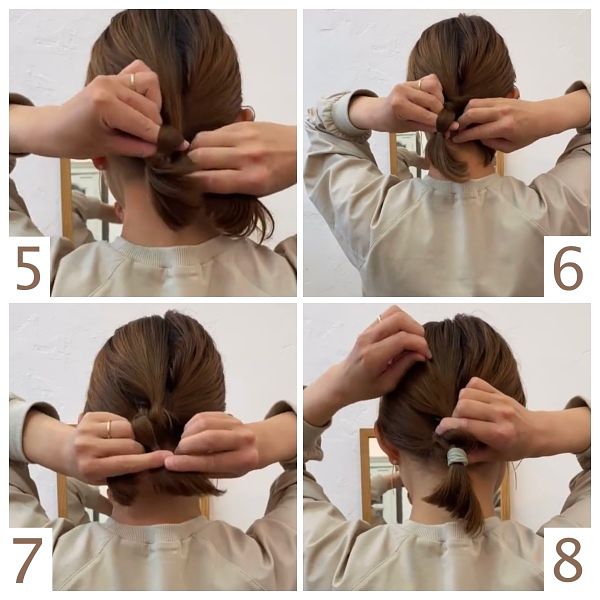 5

6

7

8